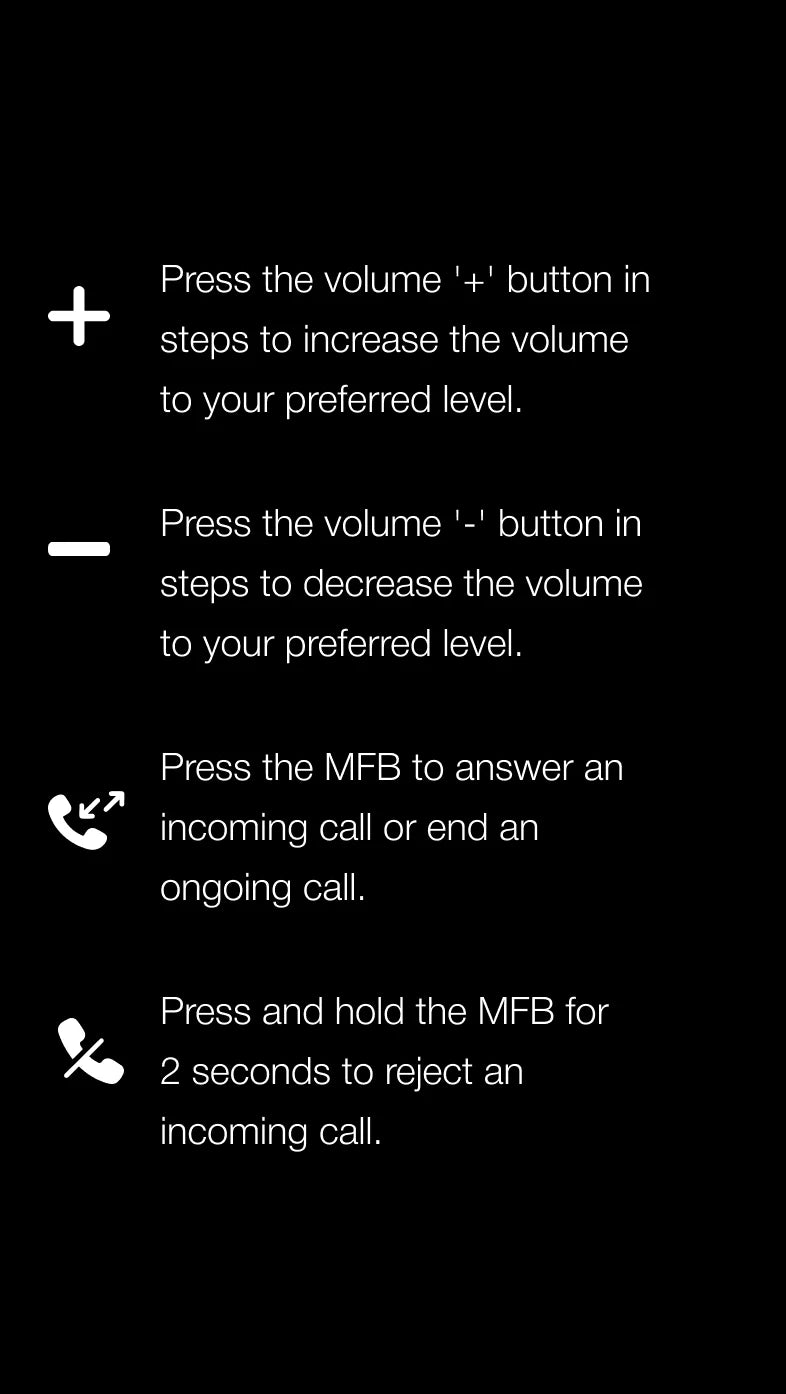 Press the volume '+' button in steps to increase the volume to your preferred level.

Press the volume '-' button in steps to decrease the volume to your preferred level.

Press the MFB to answer an incoming call or end an ongoing call.

Press and hold the MFB for 2 seconds to reject an incoming call.